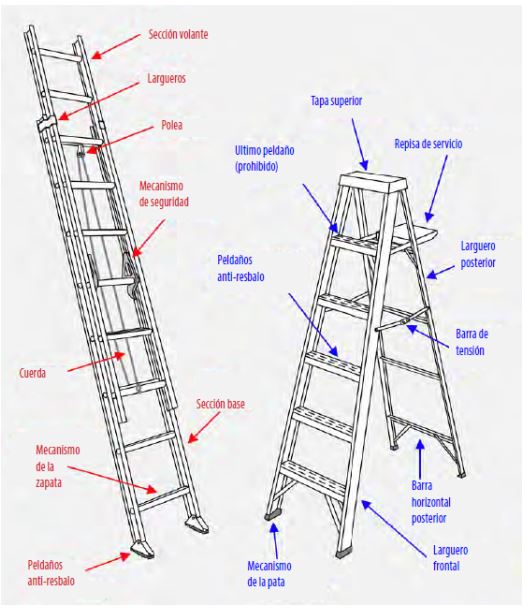 Sección volante

Largueros

Polea

Mecanismo de seguridad

Cuerda

Sección base

Mecanismo de la zapata

Peldaños anti-resbalo

Tapa superior

Ultimo peldaño (prohibido)

Repisa de servicio

Larguero posterior

Peldaños anti-resbalo

Barra de tensión

Barra horizontal posterior

Larguero frontal

Mecanismo de la pata